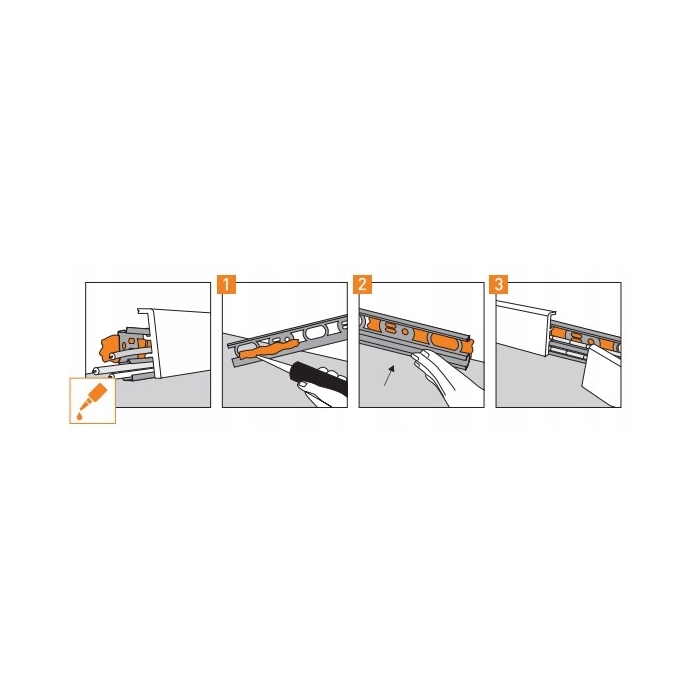 1

2

3