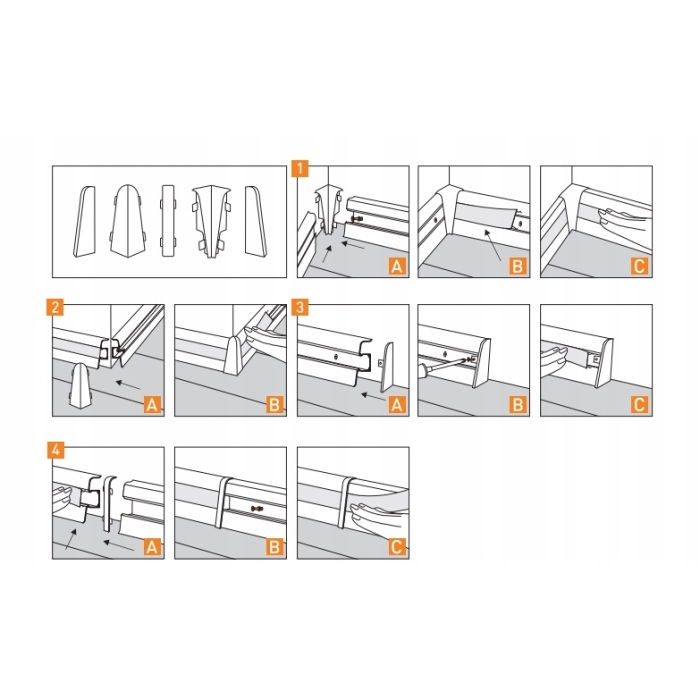 1
A
B
C
2
A
B
3
A
B
C
4
A
B
C