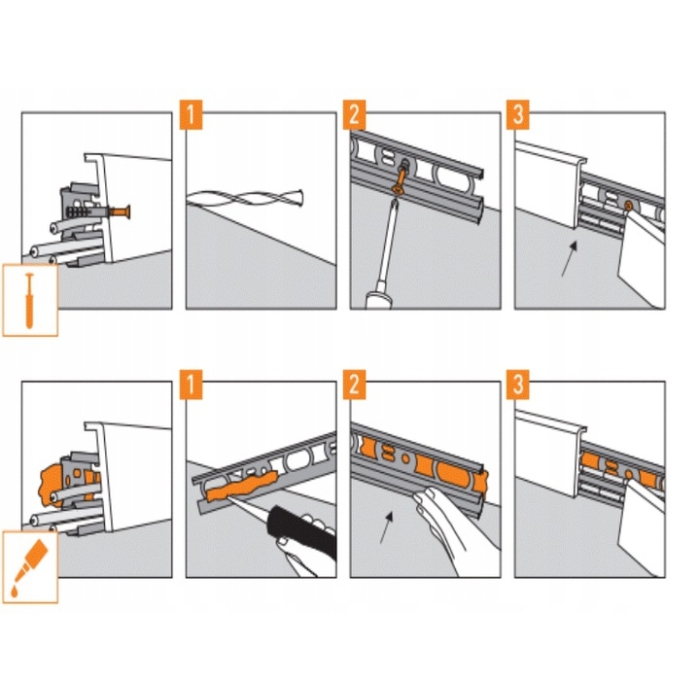 1

2

3

1

2

3