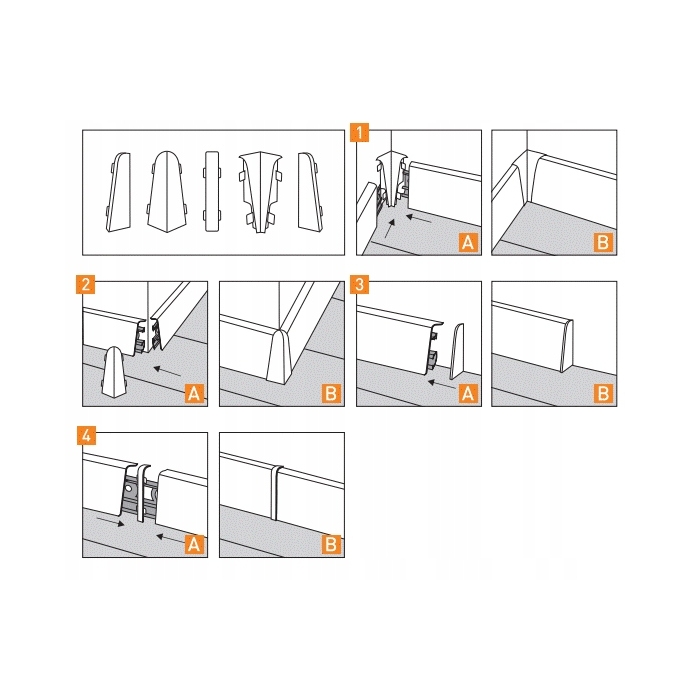 1
A
B
2
A
B
3
A
B
4
A
B